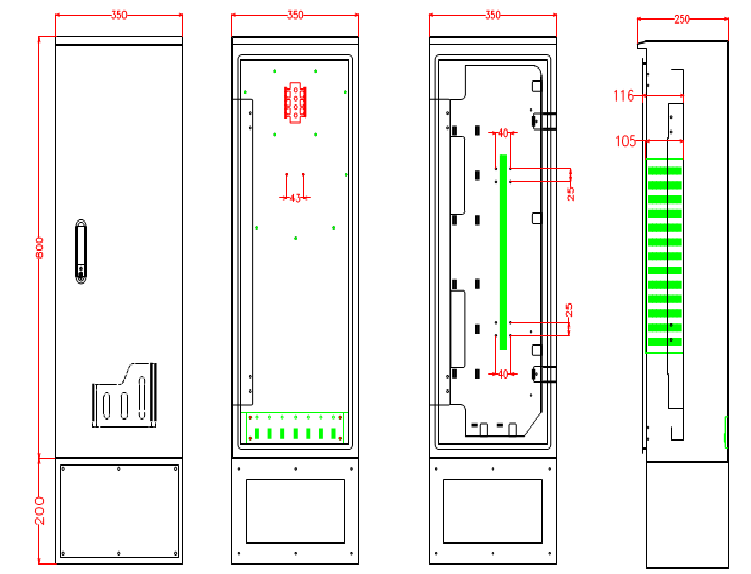 350
800
200

350
43

350
40
25
25
40

250
116
105